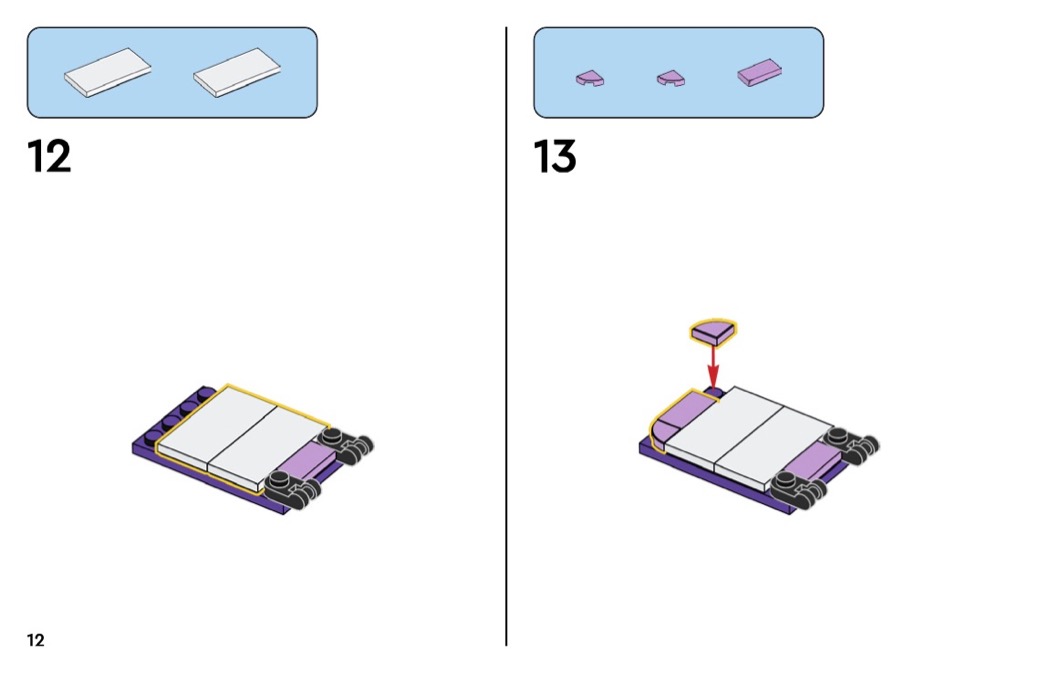 12

13

12