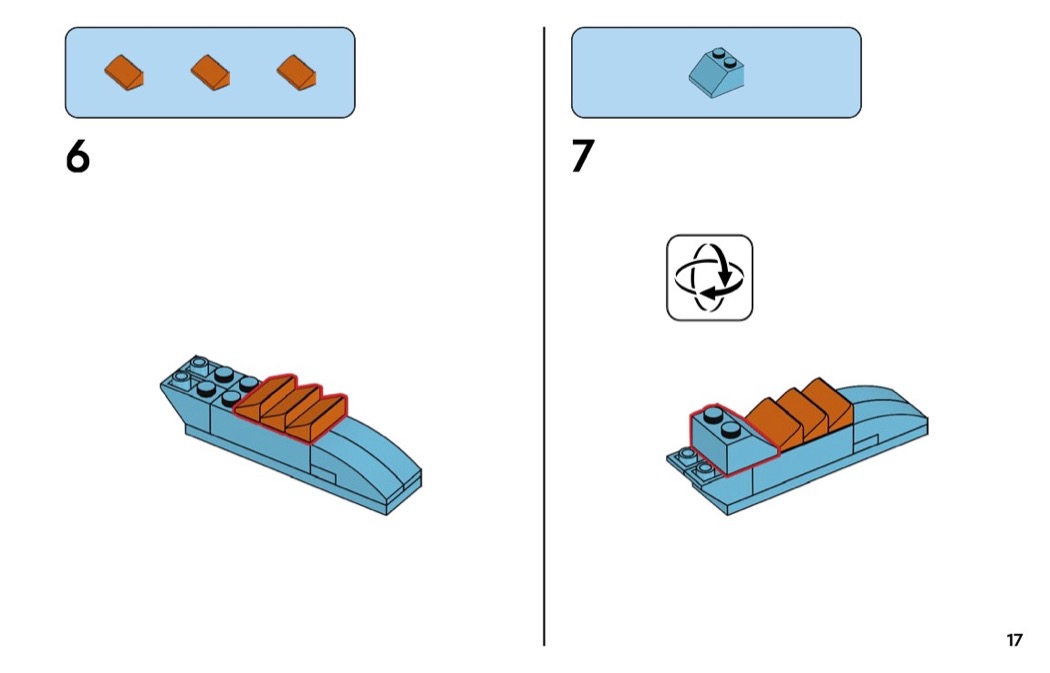 6

7

17