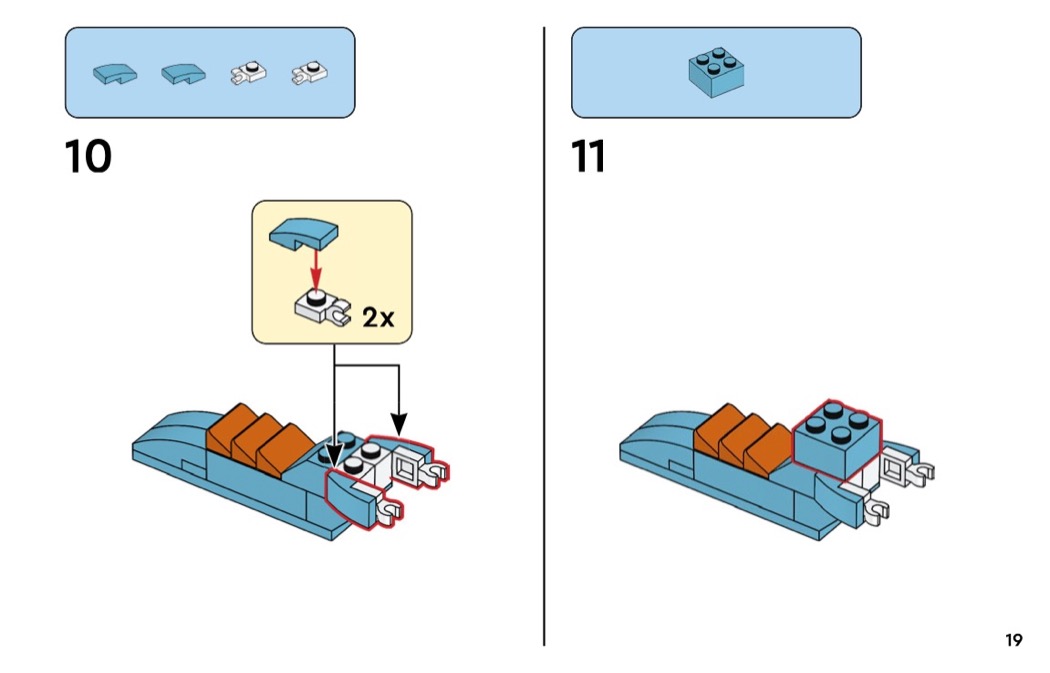 10

2x

11

19