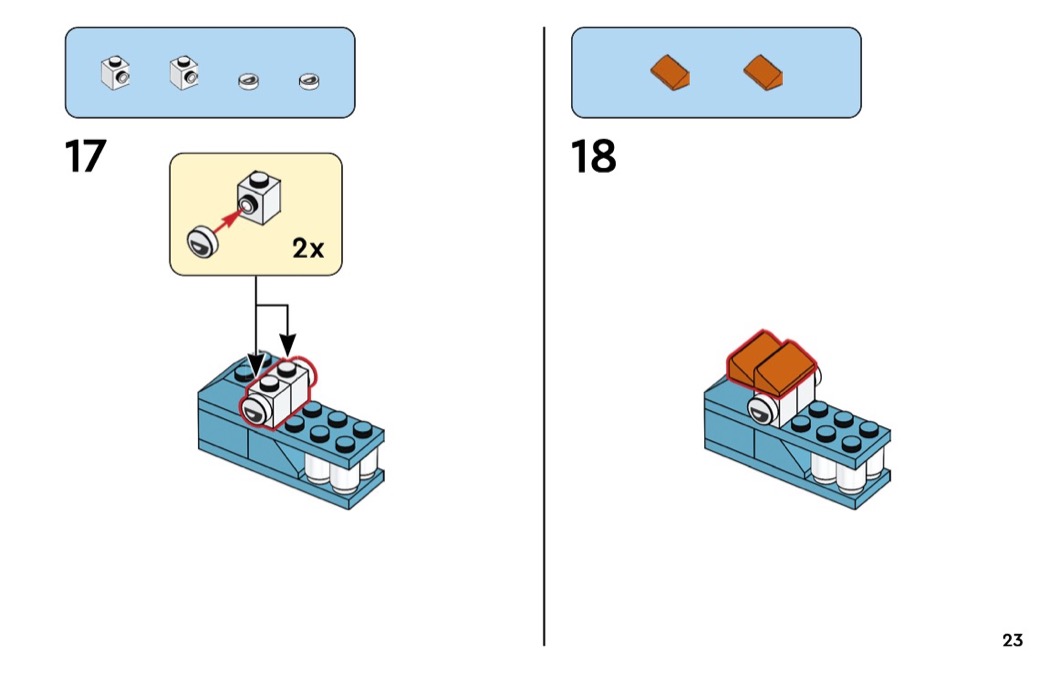 17

2x

18

23