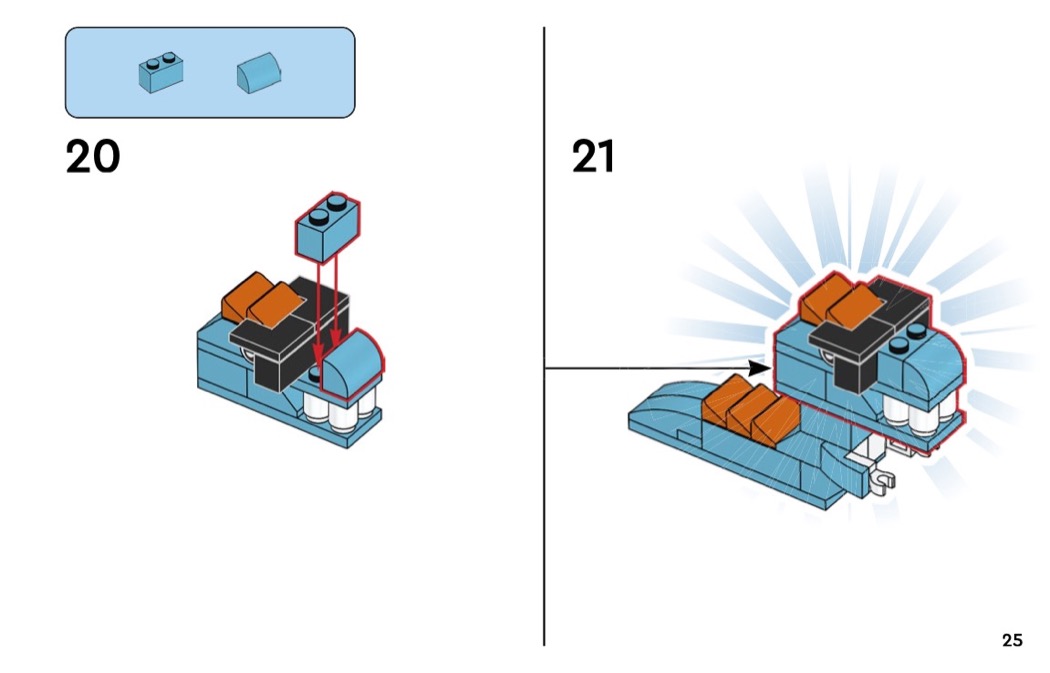 20

21

25