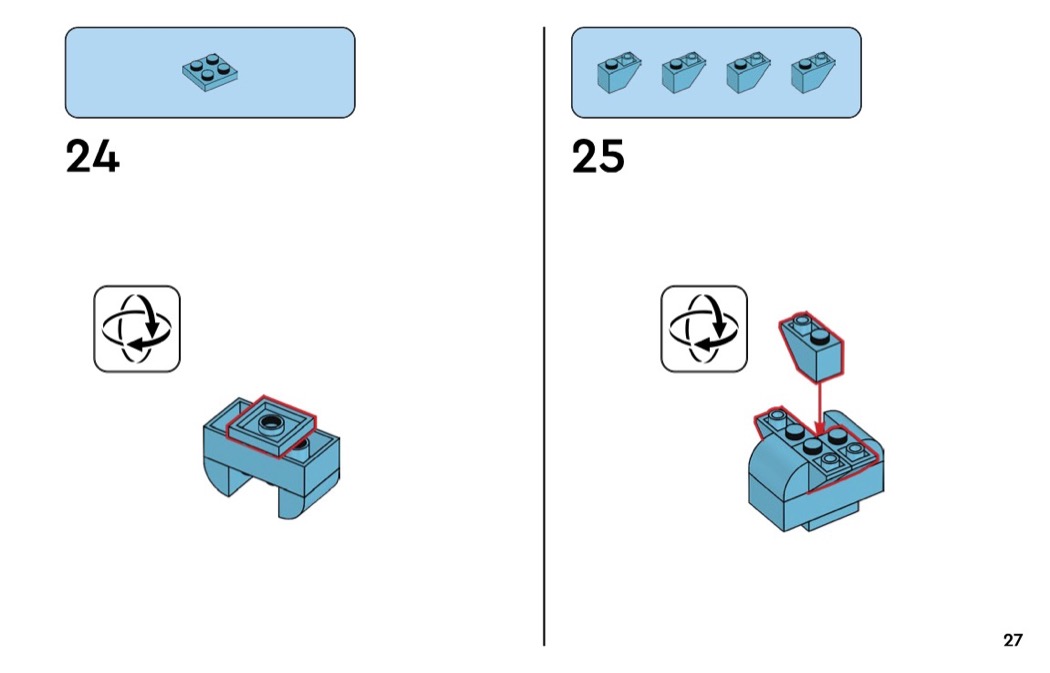 24

25

27