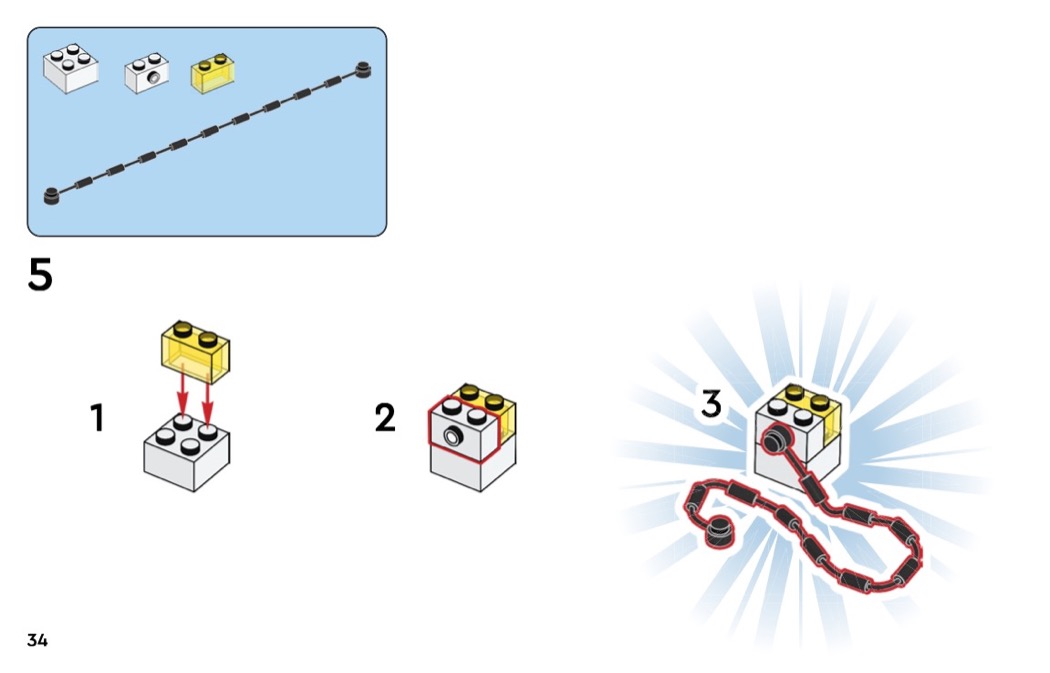 5

1

2

3

34