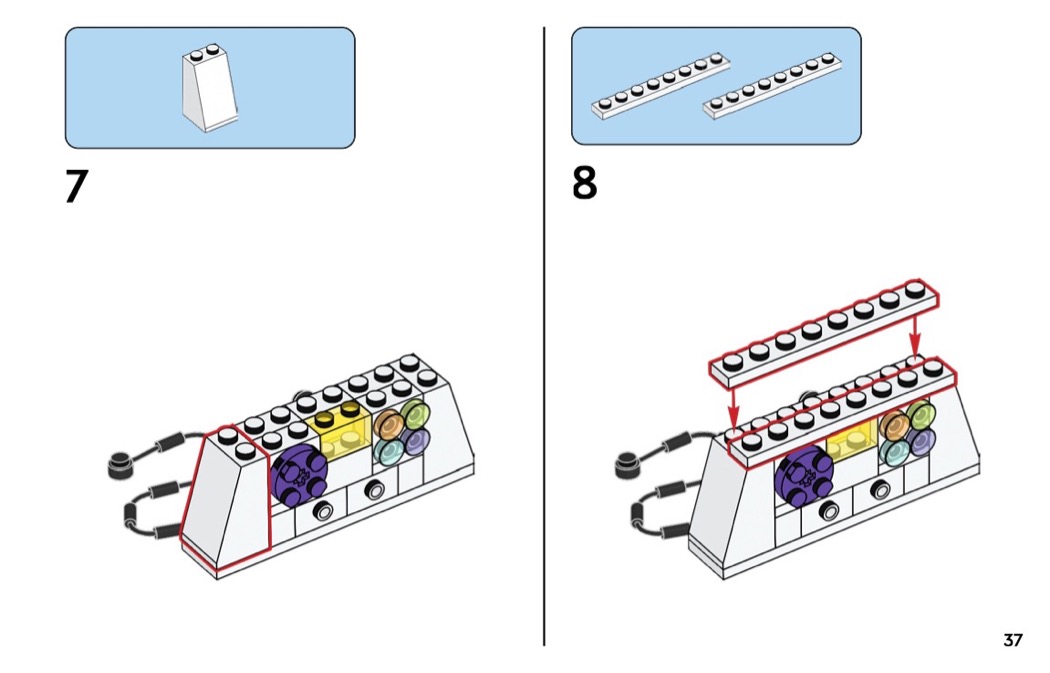 7

8

37