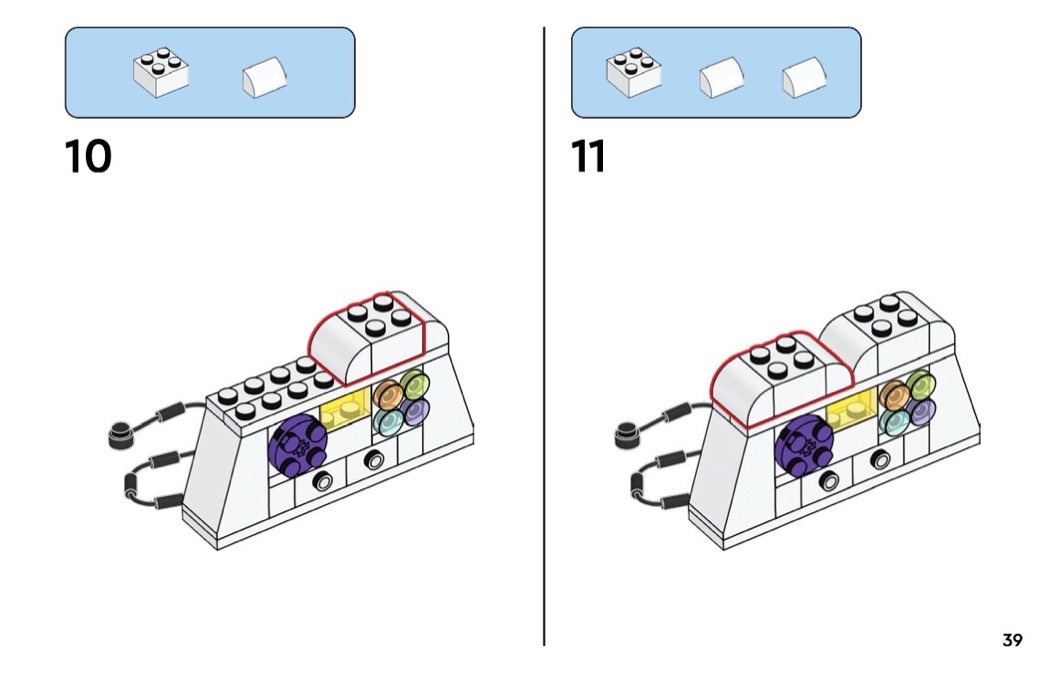 10

11

39