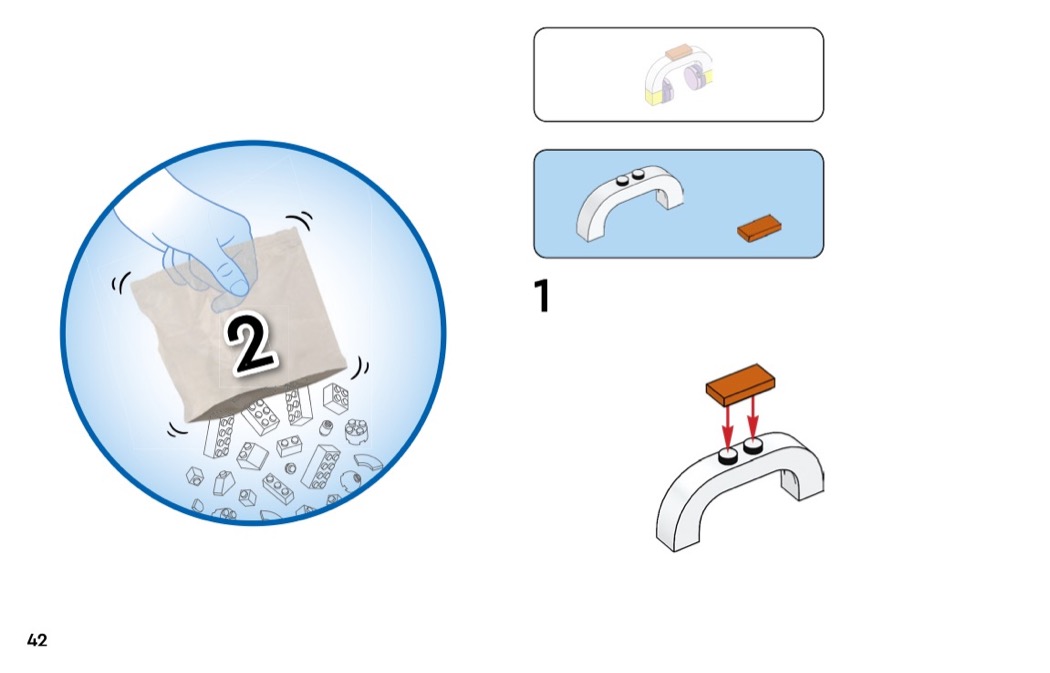 2

1

42