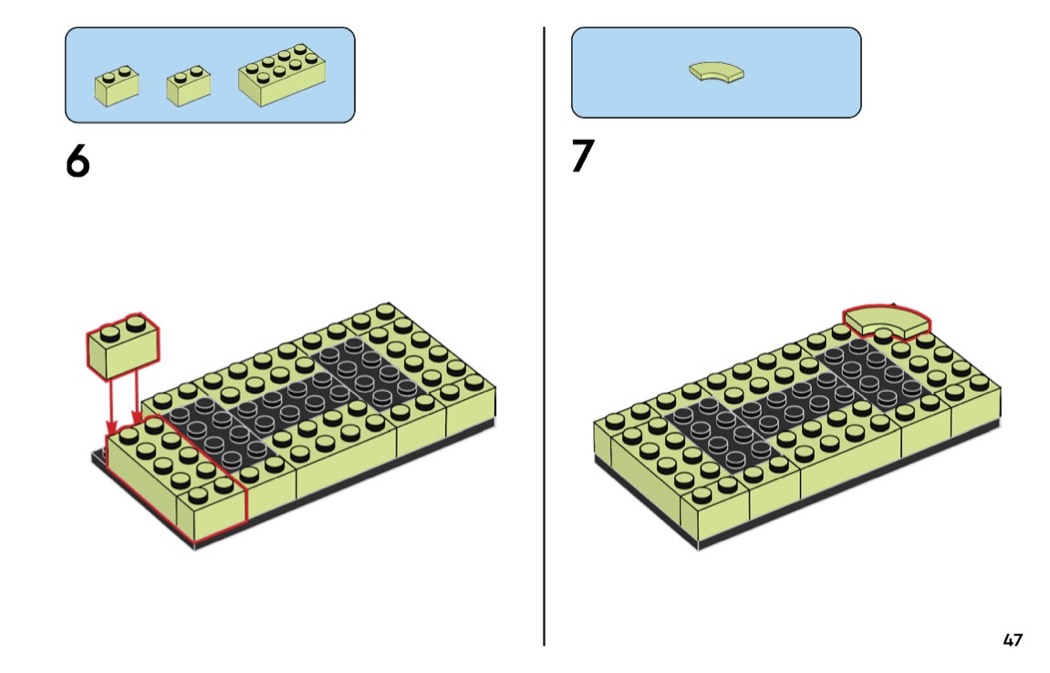 6

7

47