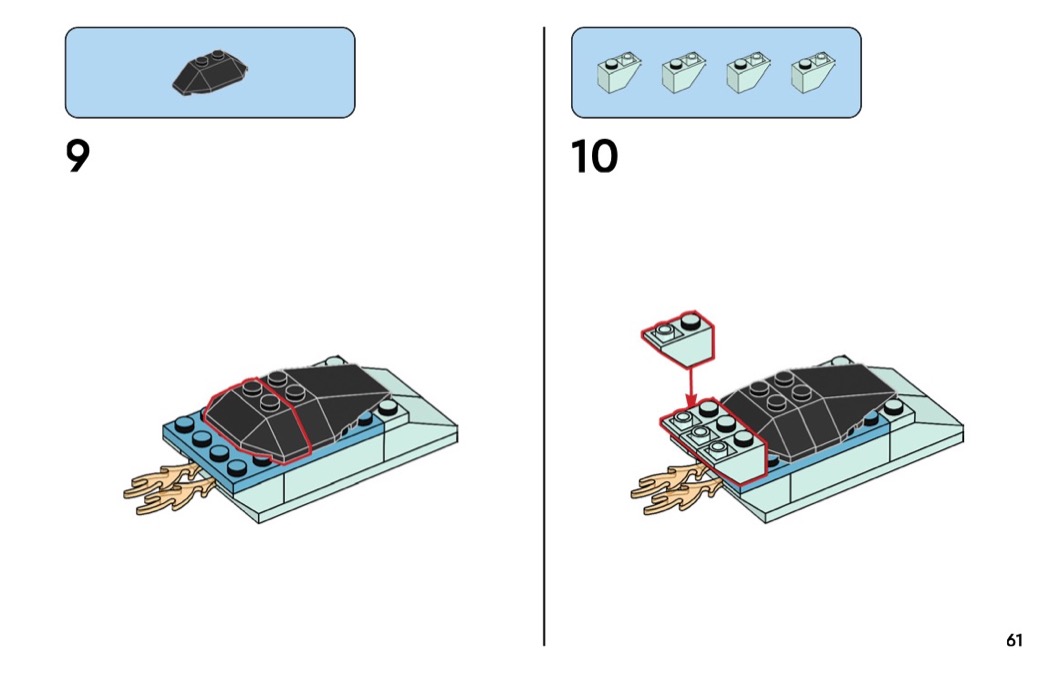 9

10

61