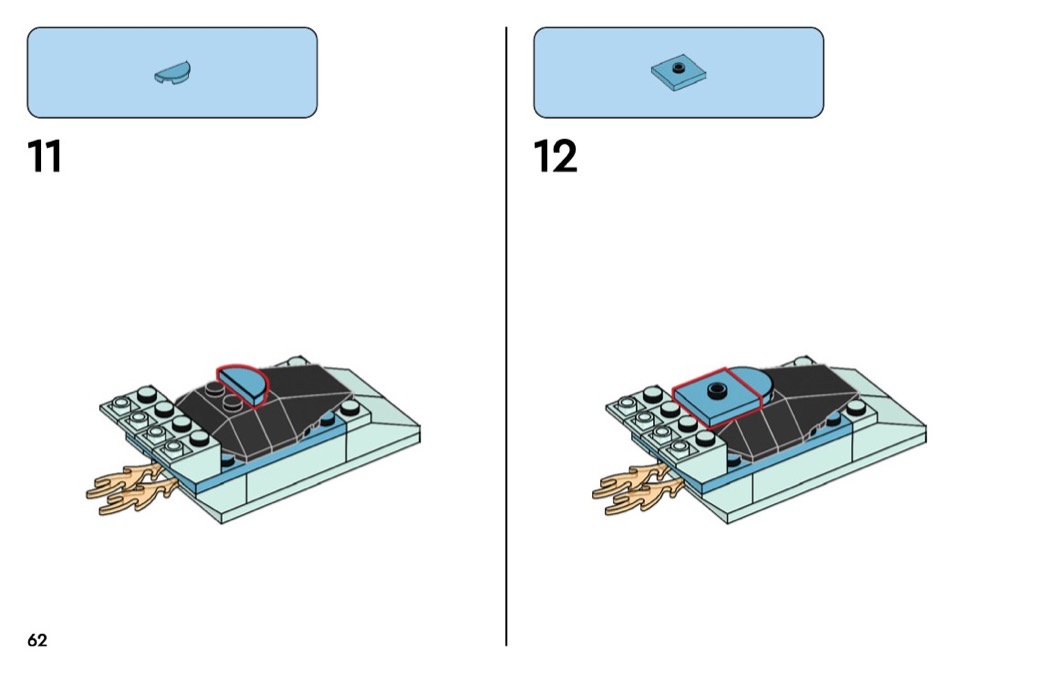 11

12

62