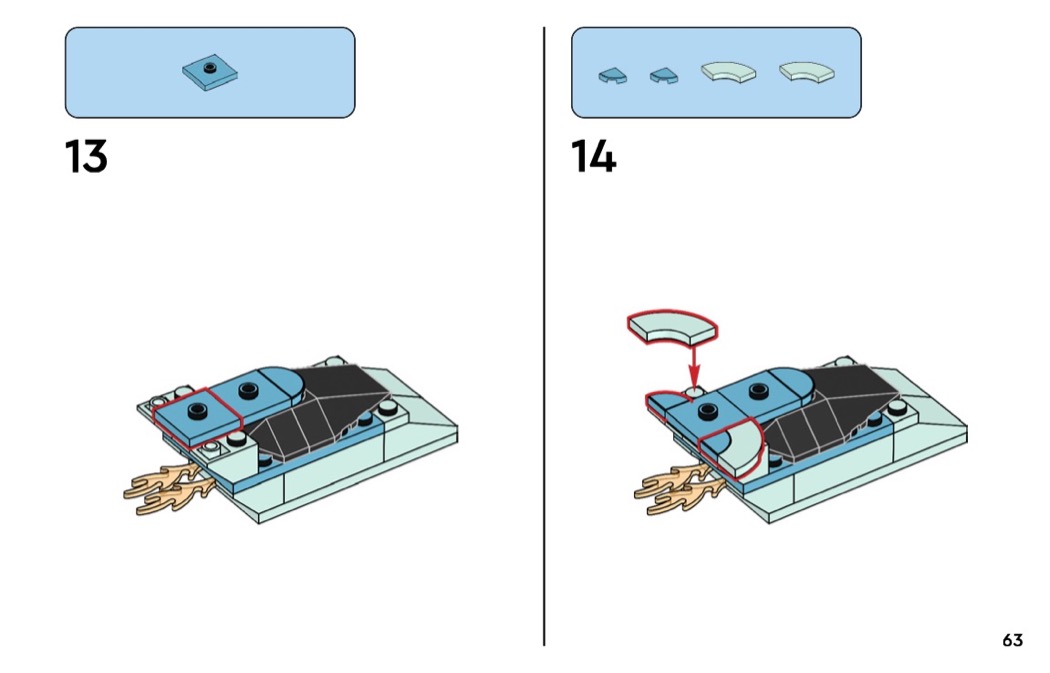 13

14

63