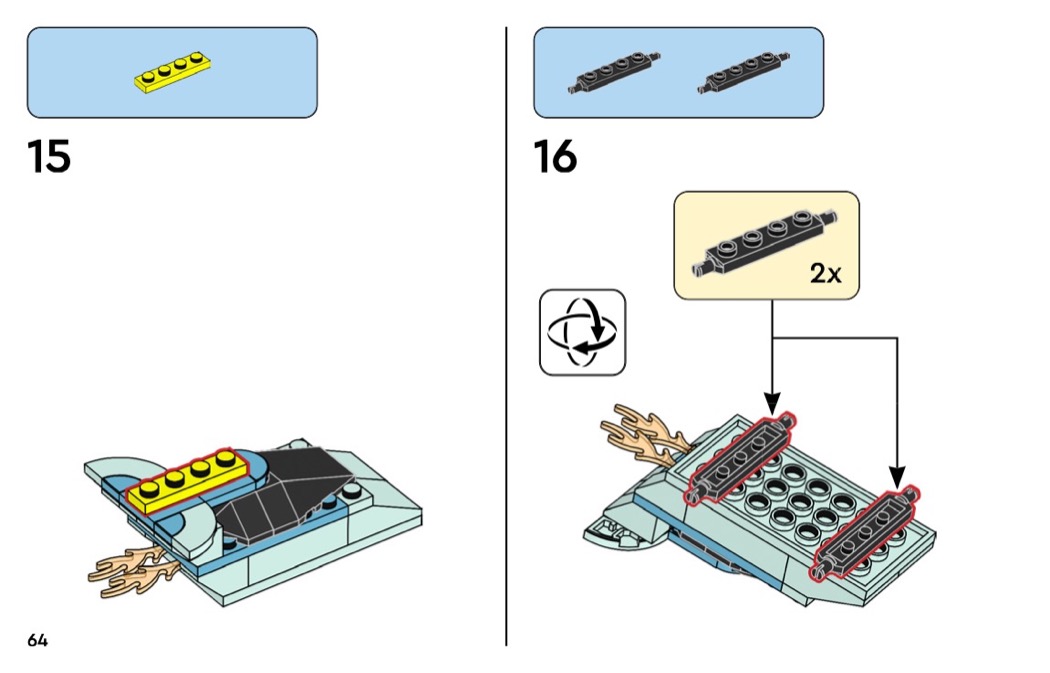 15

64

16

2x