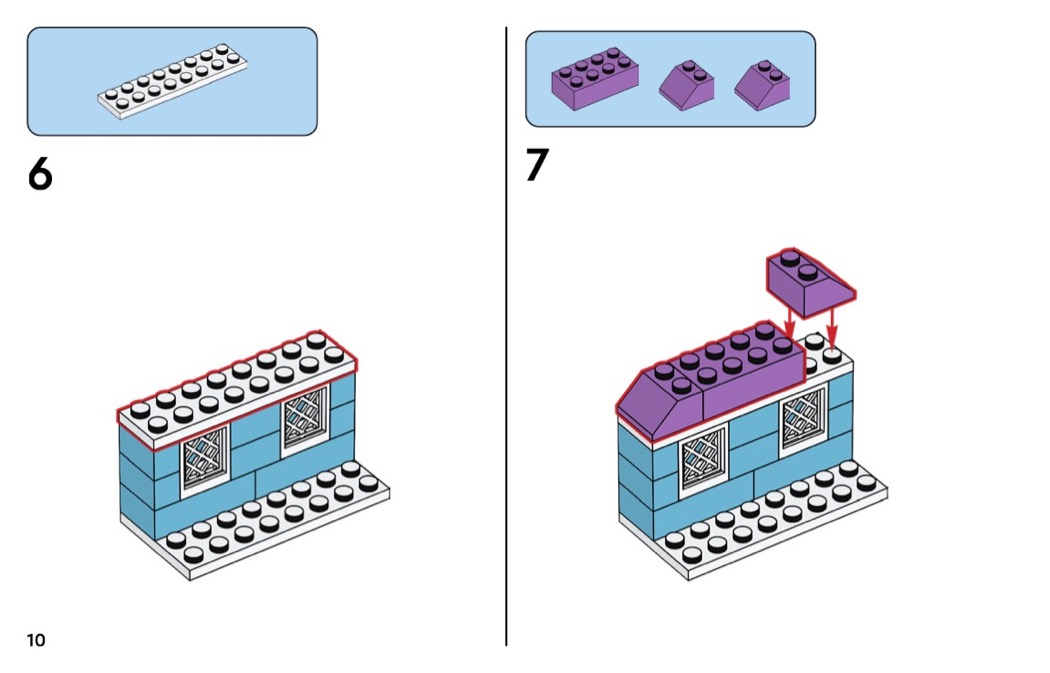 6

7

10