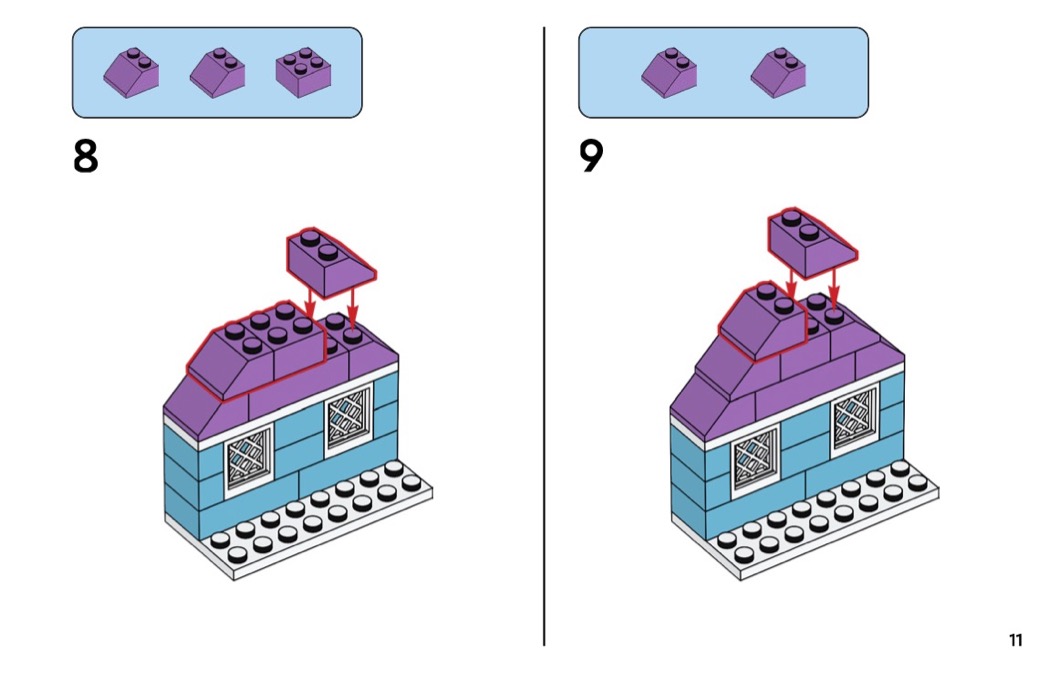 8

9

11