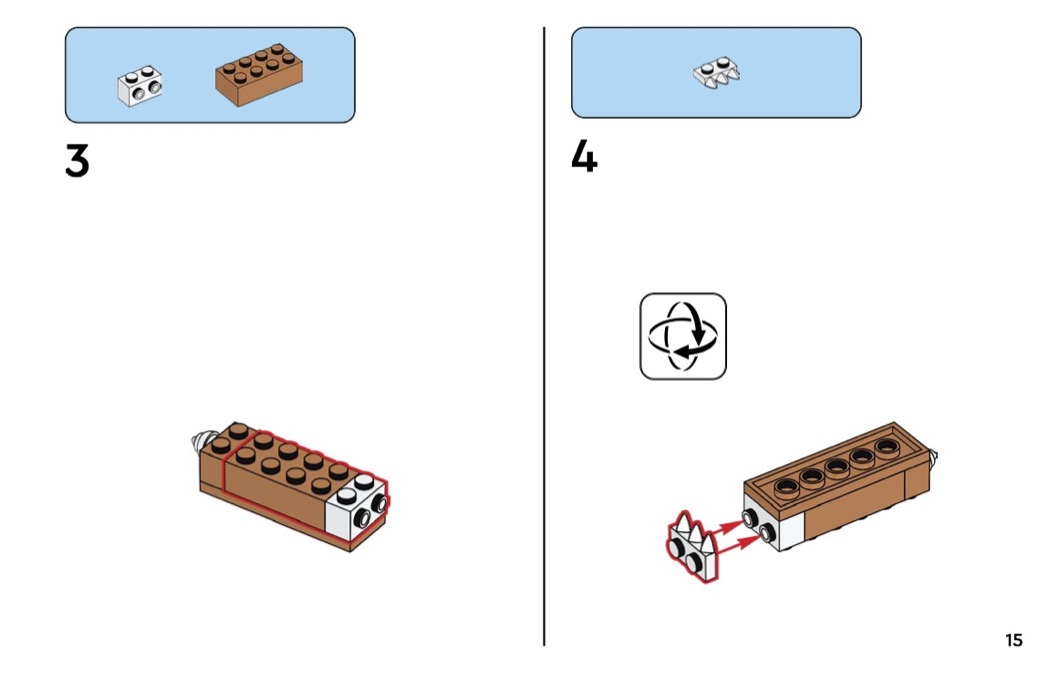 3

4

15