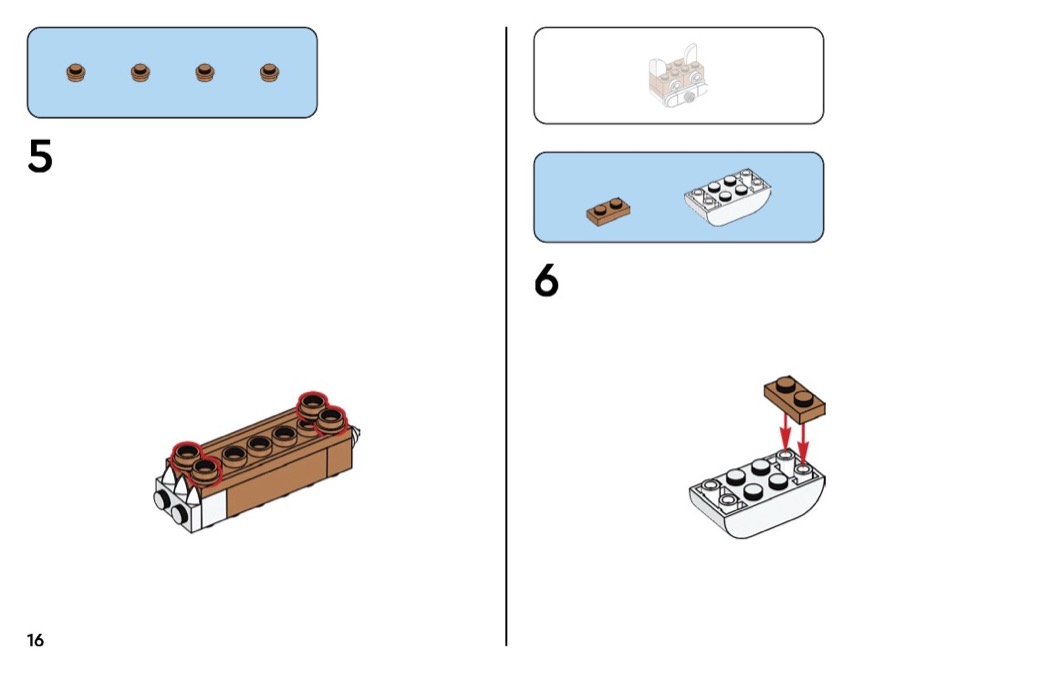 5

16

6