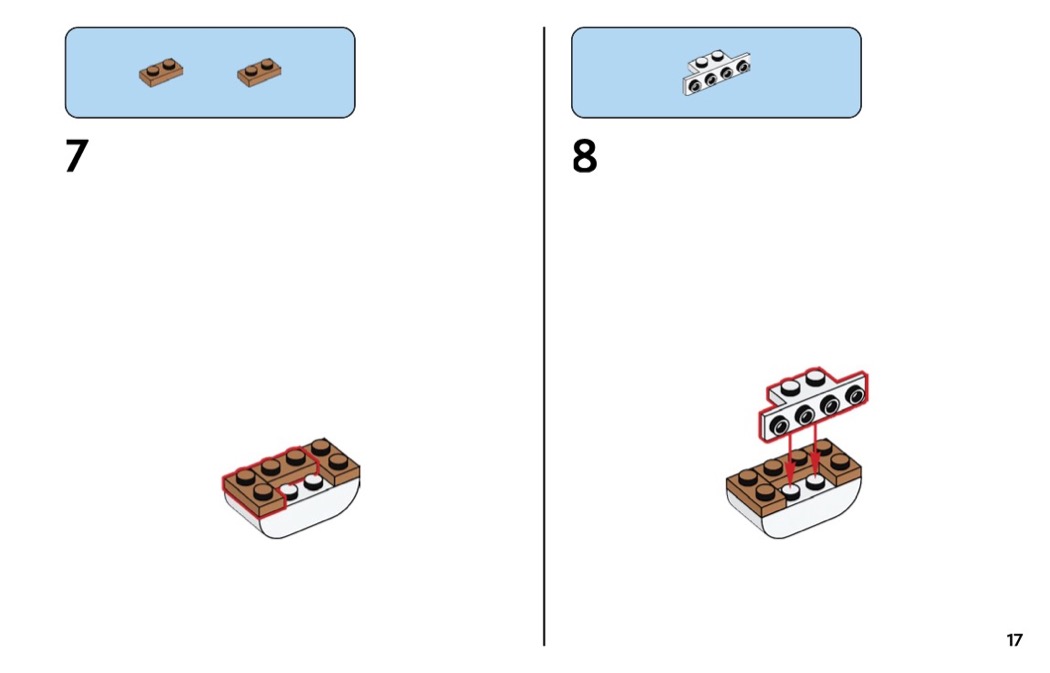 7

8

17