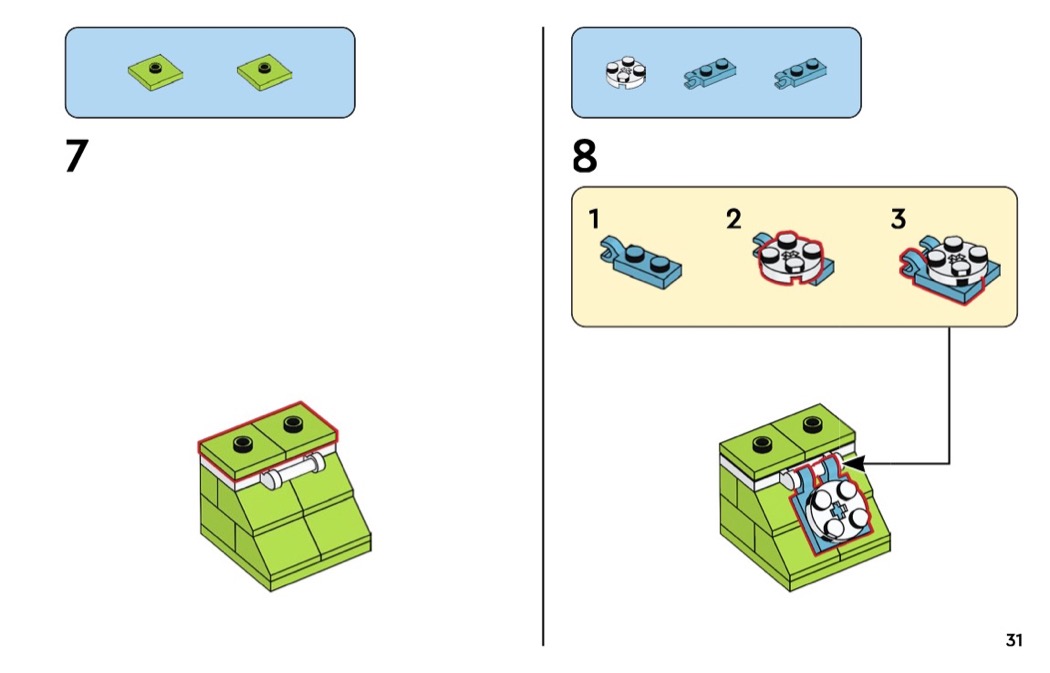 7

8

1

2

3

31