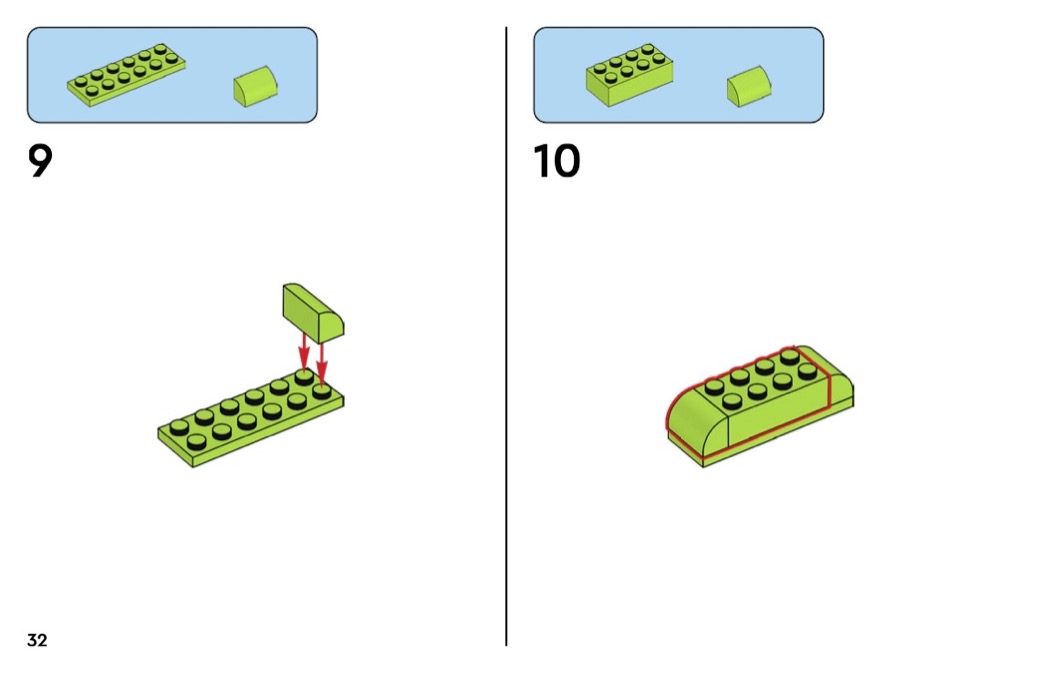 9

10

32