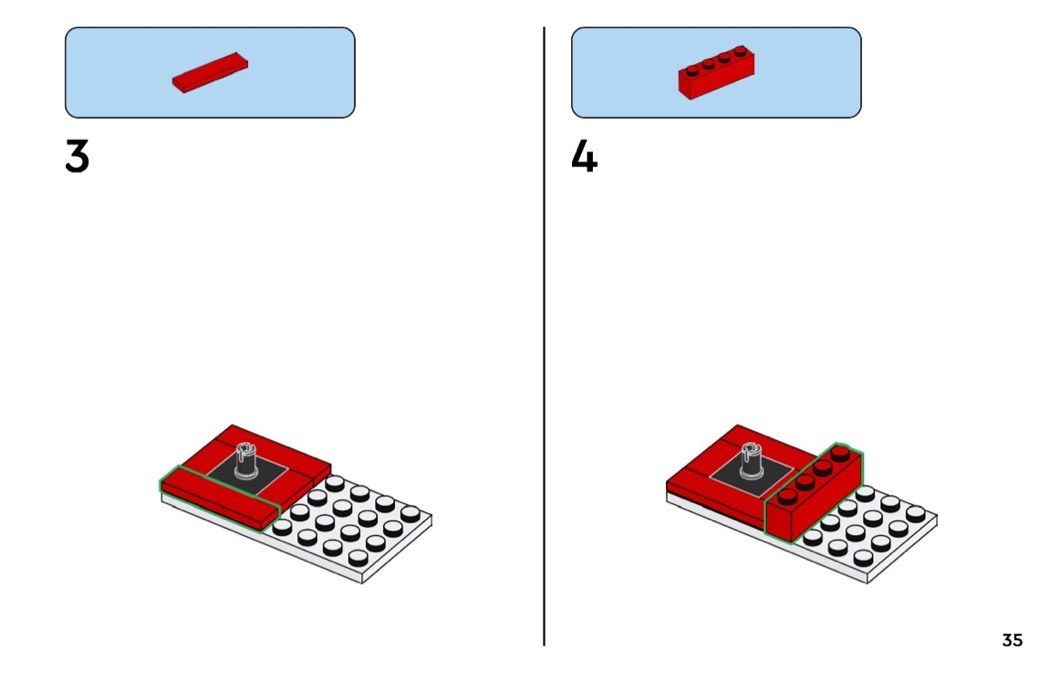 3

4

35