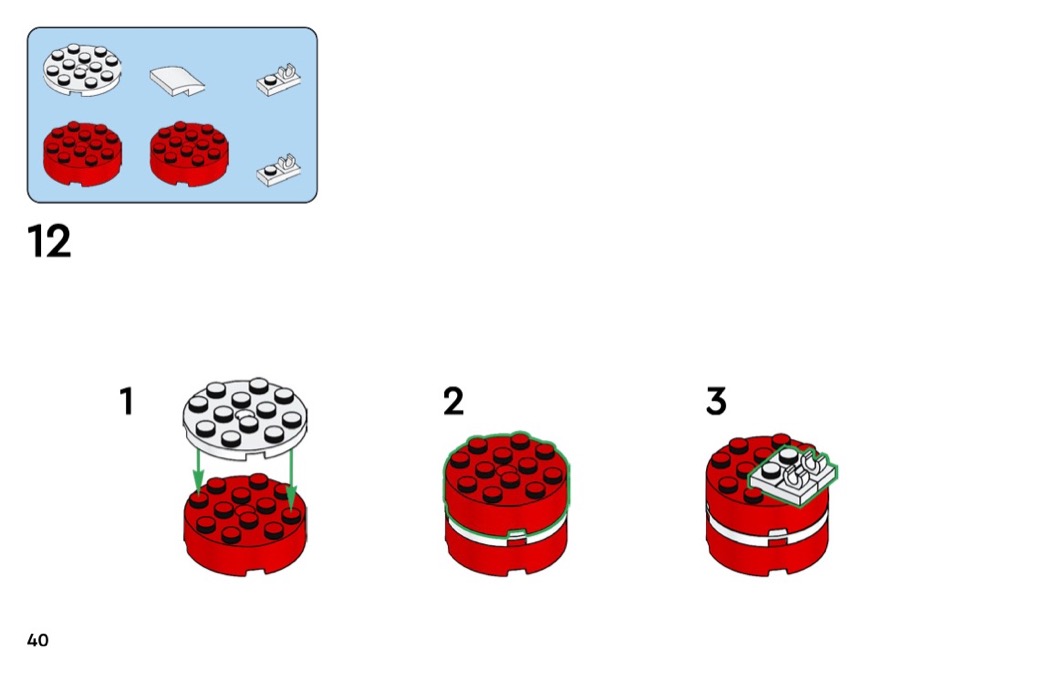 12

1

2

3

40