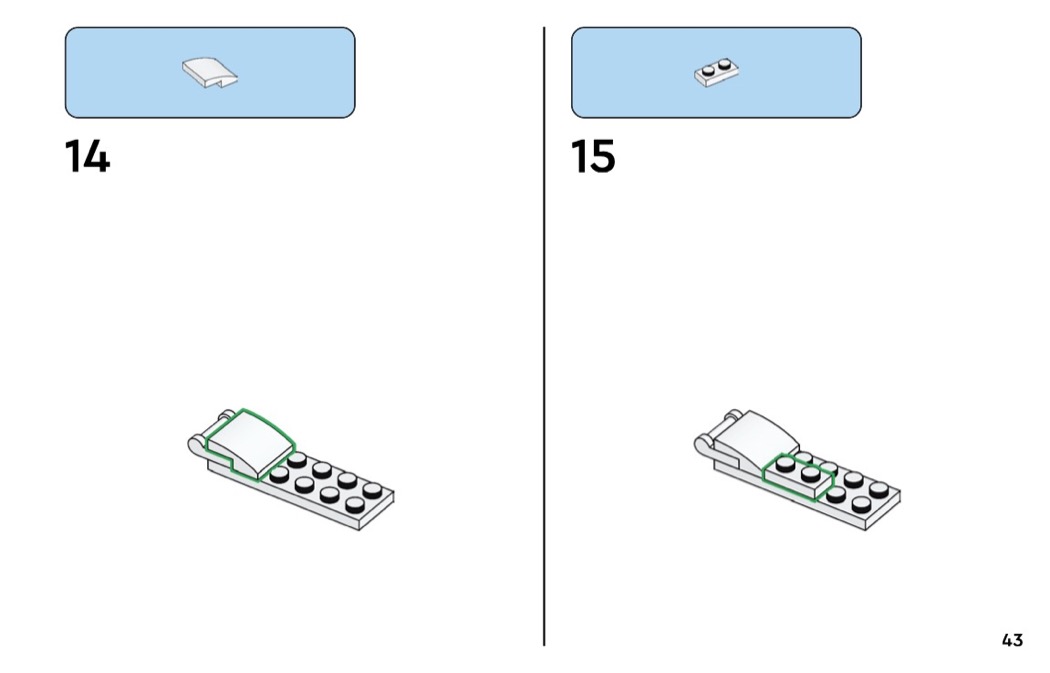 14

15

43