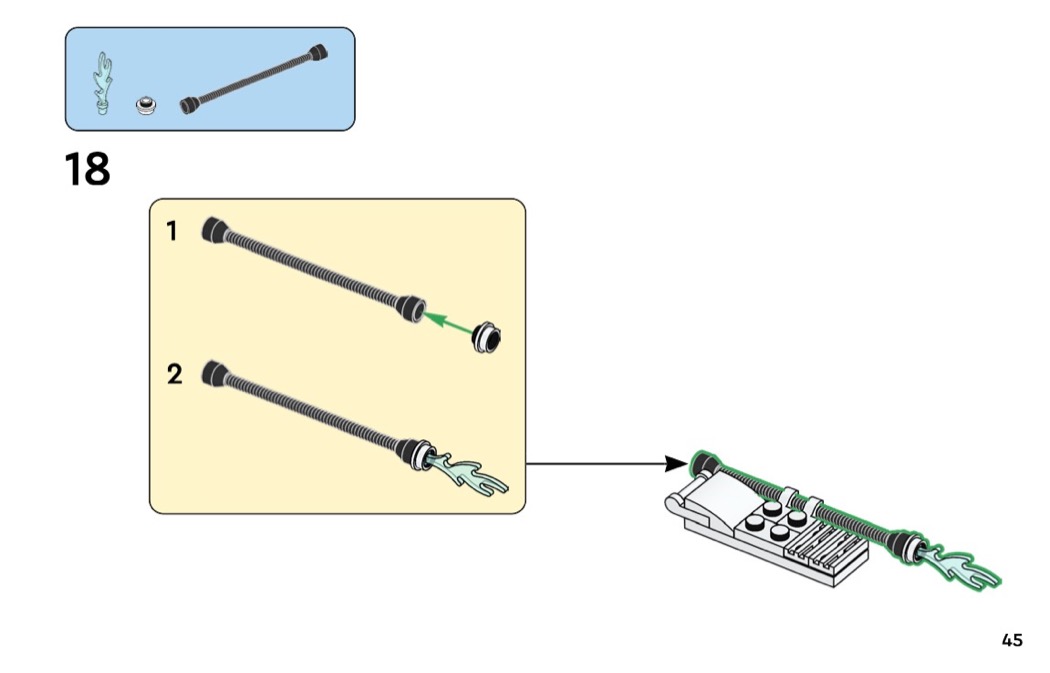 18

1

2

45