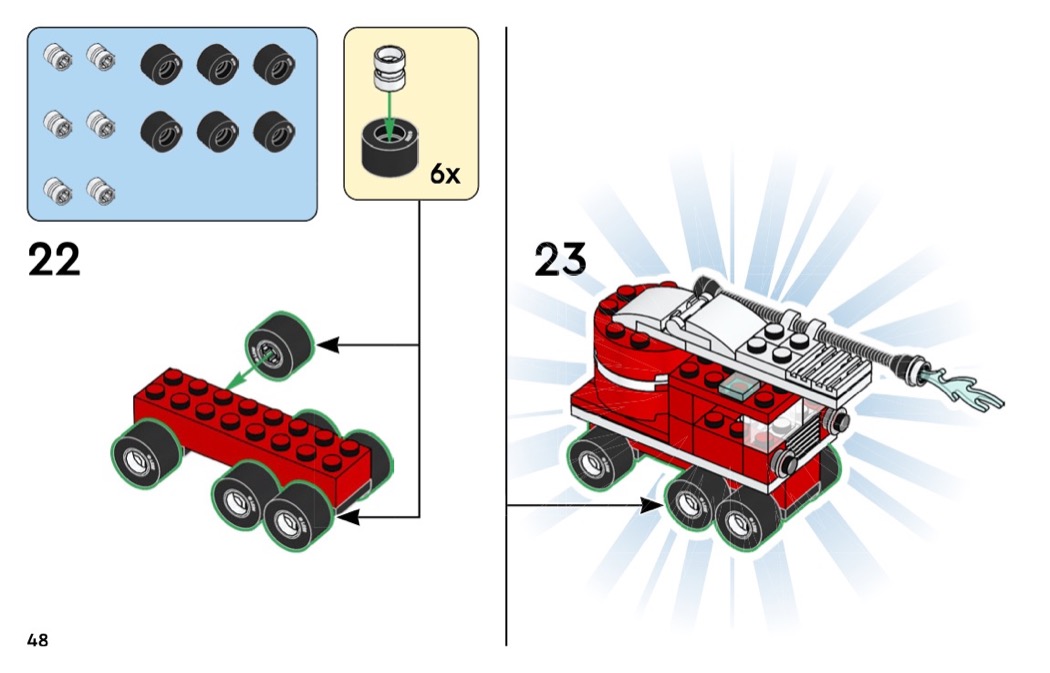 6x

22

23

48