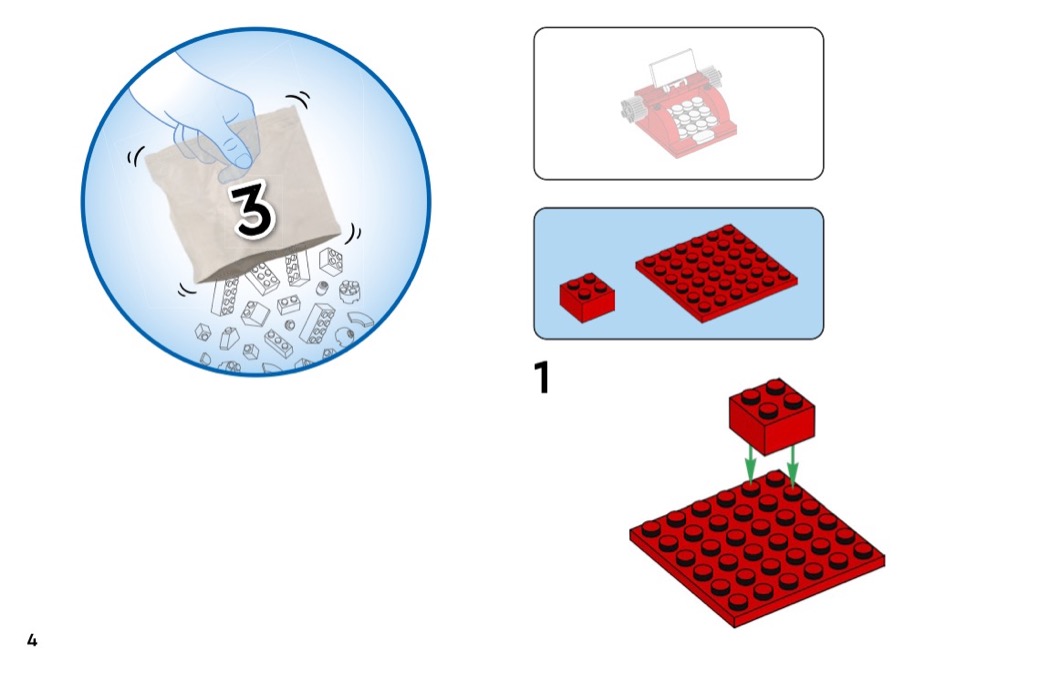 3

1

4