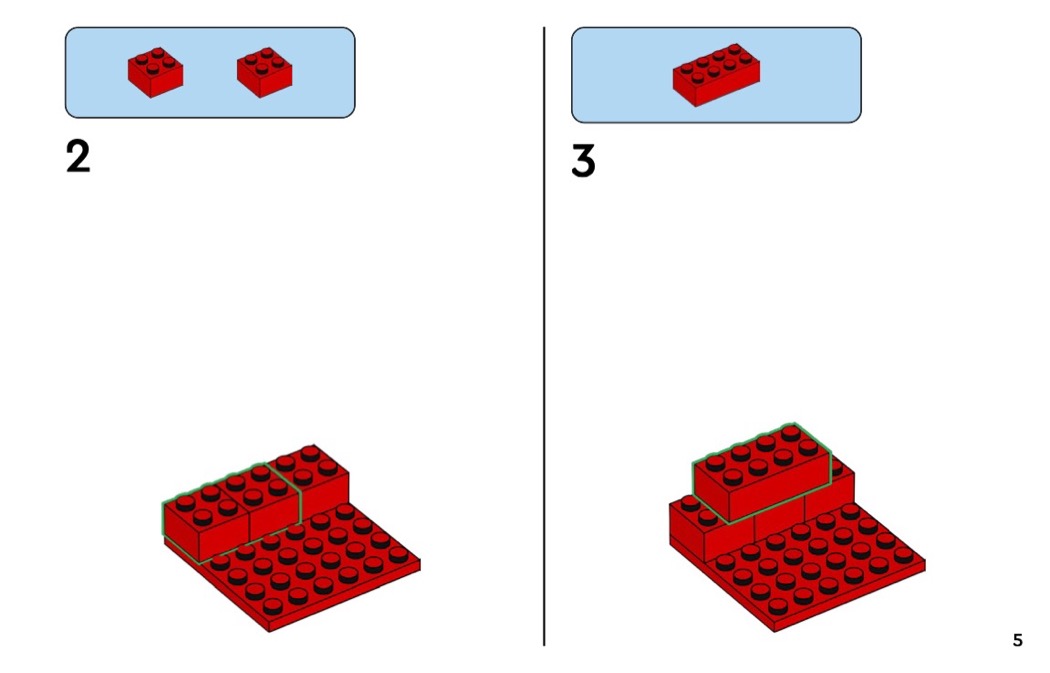 2

3

5