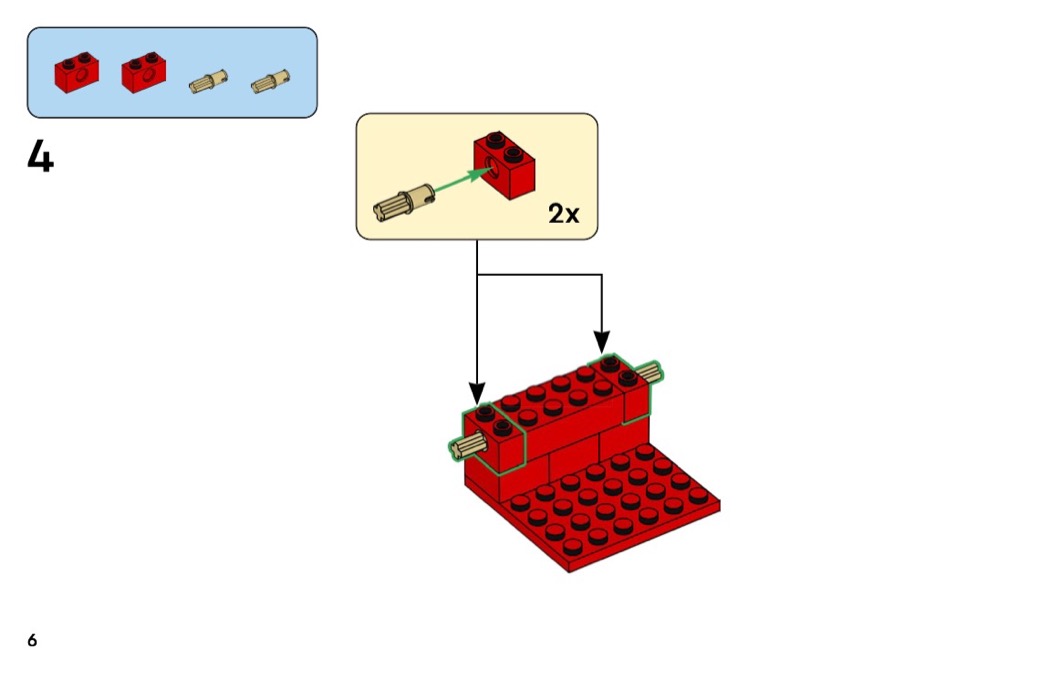 4

2x

6