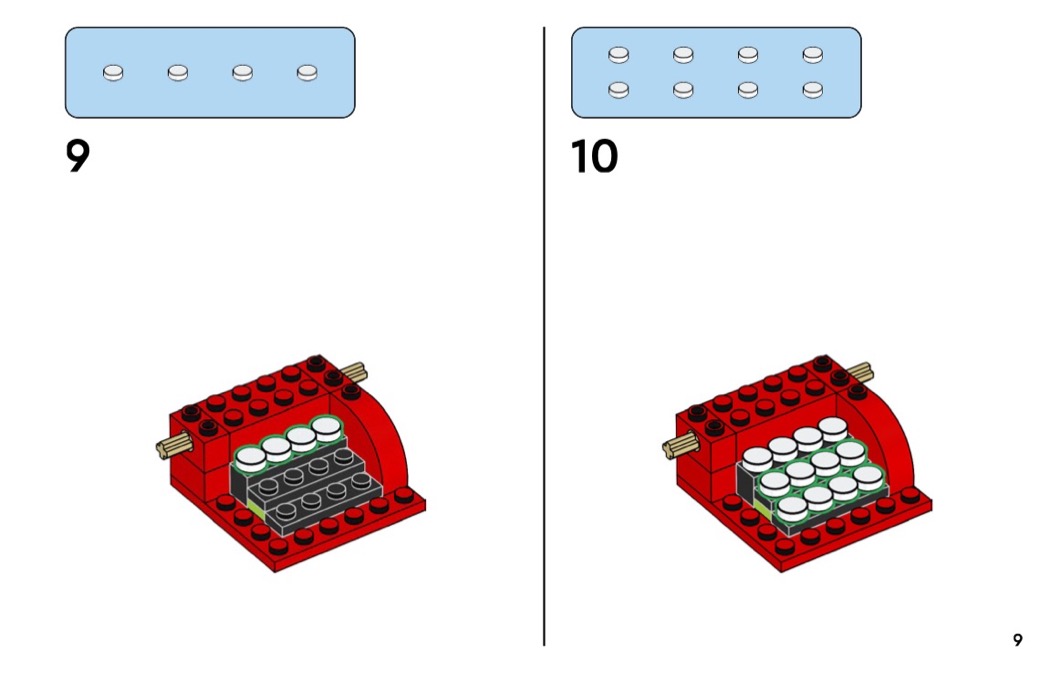 9

10

9