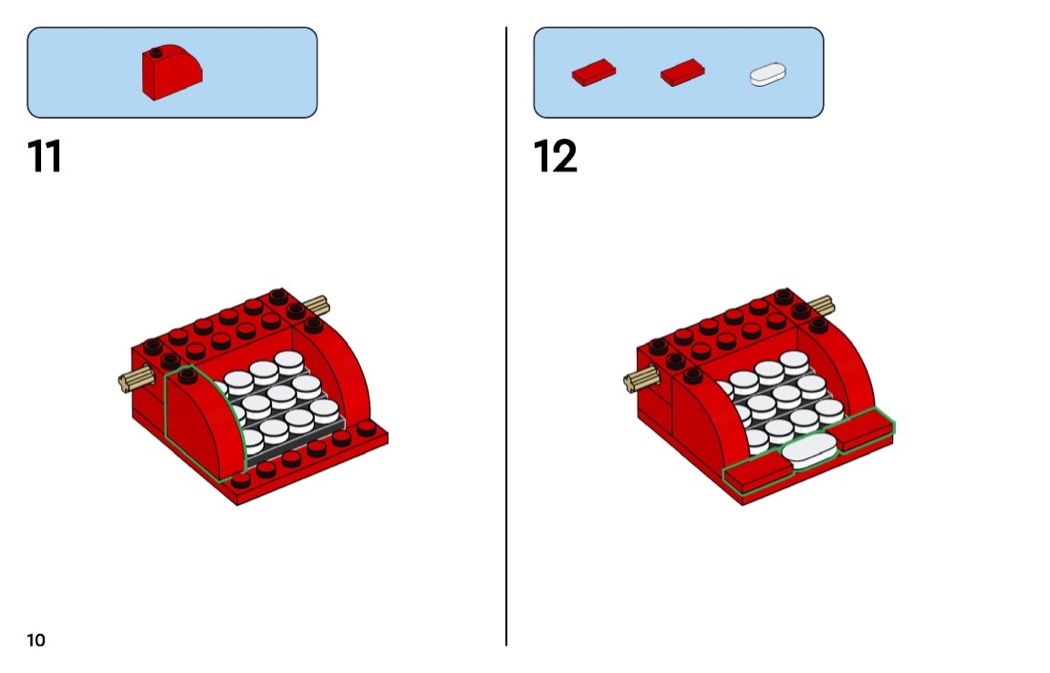 11

12

10