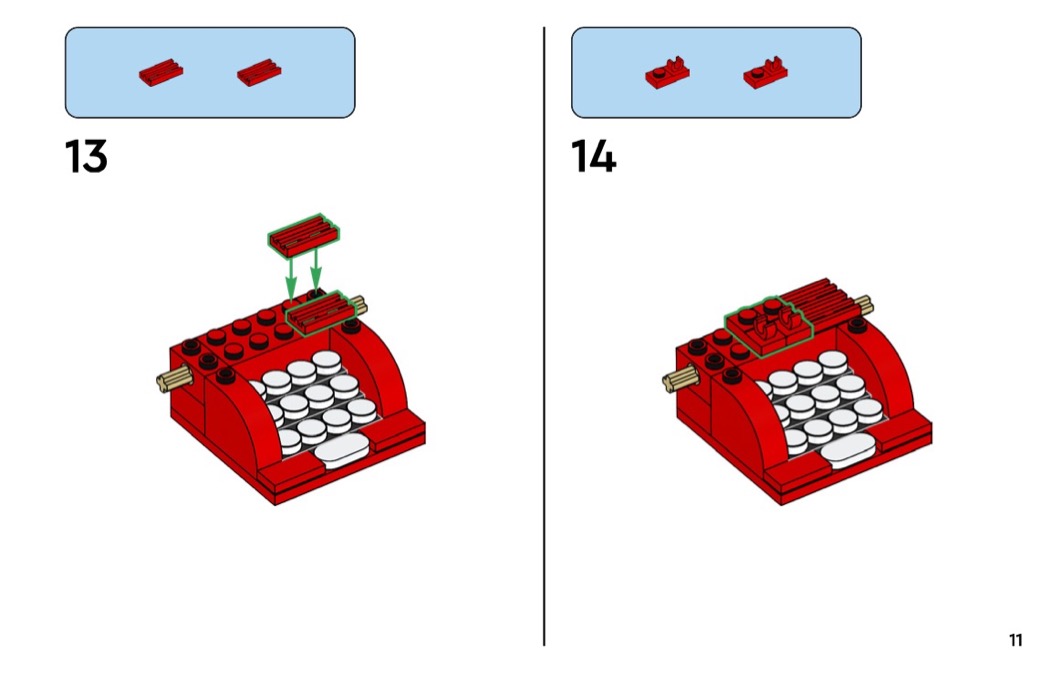 13

14

11