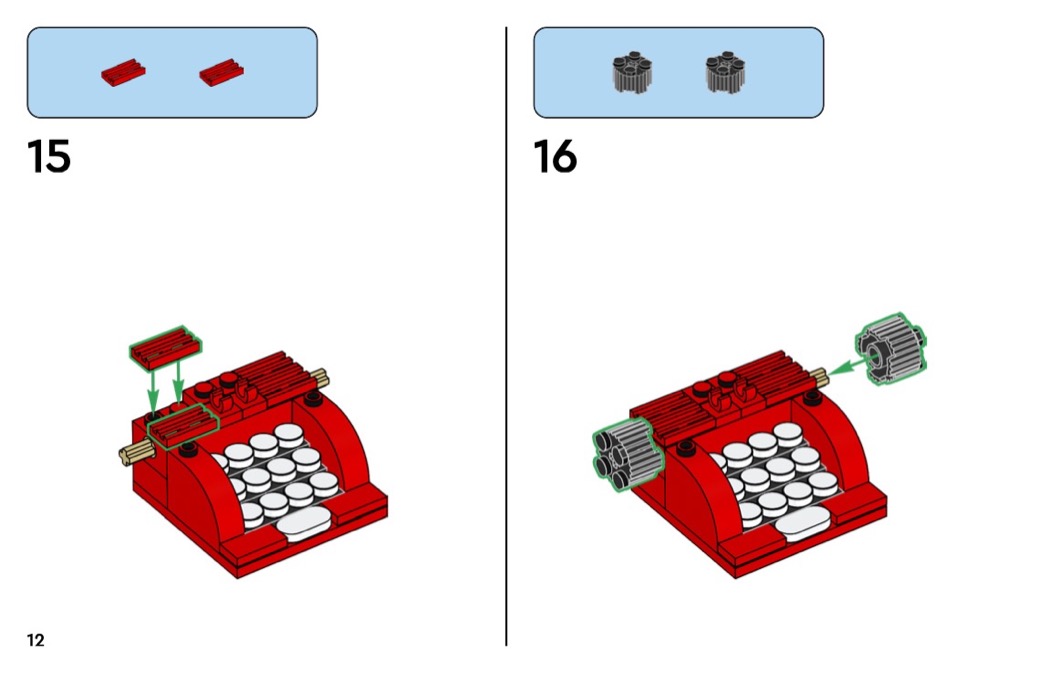 15

16

12