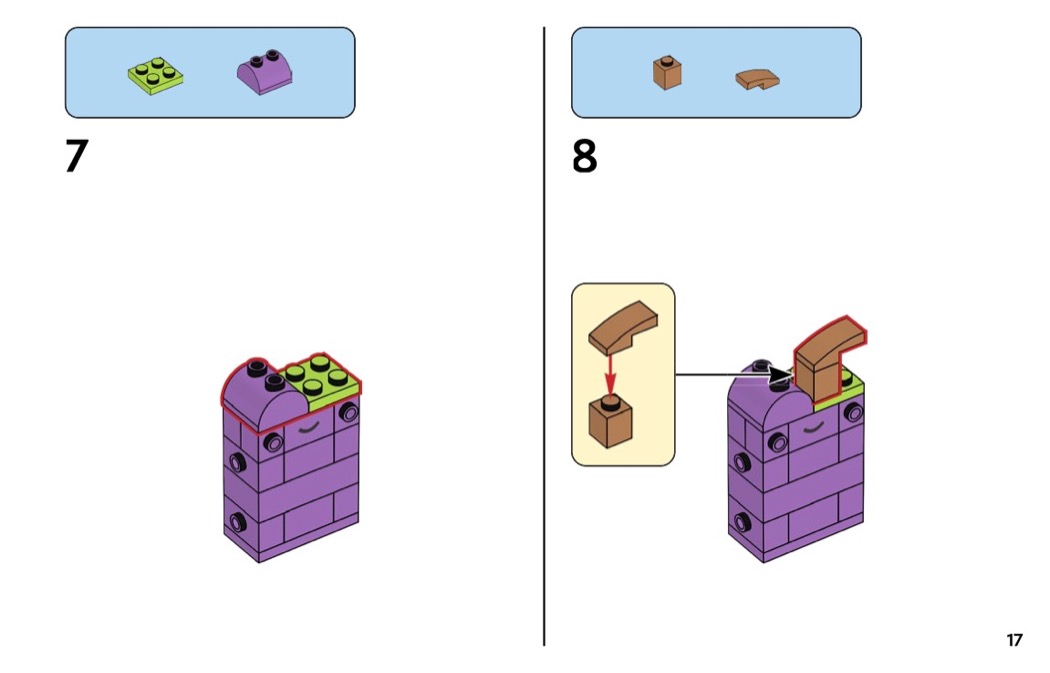 7

8

17