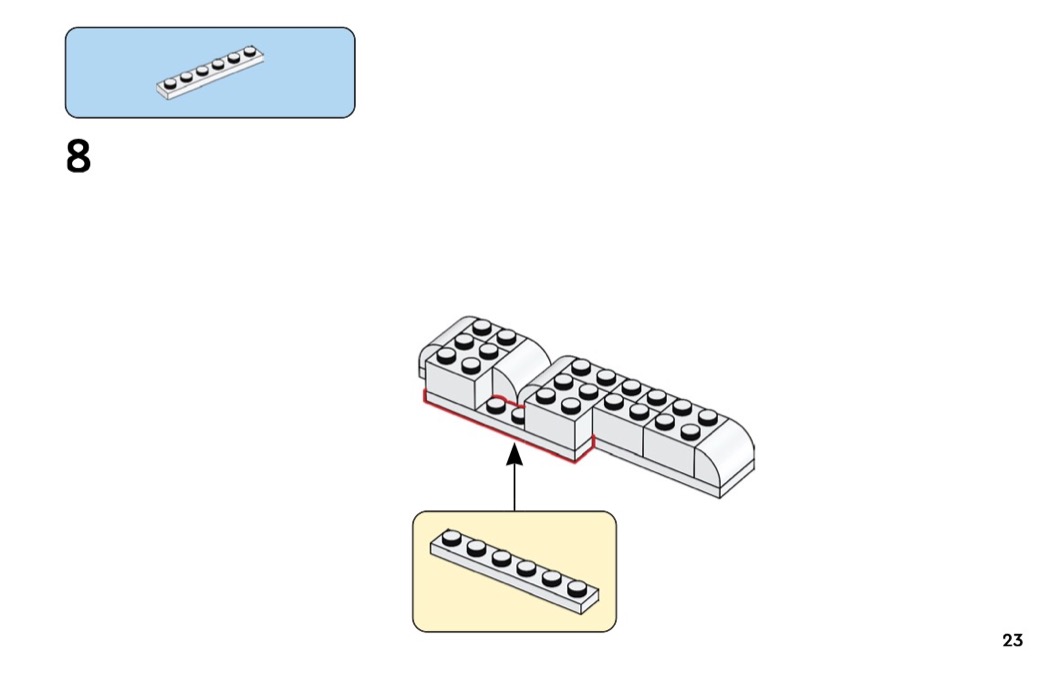 8

23