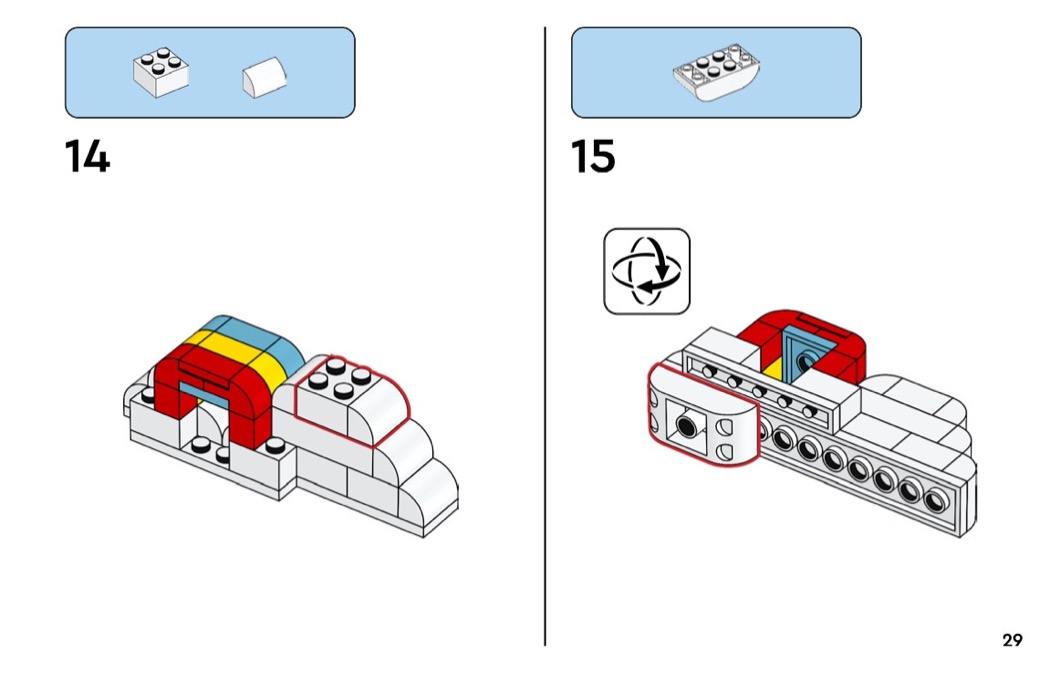 14

15

29