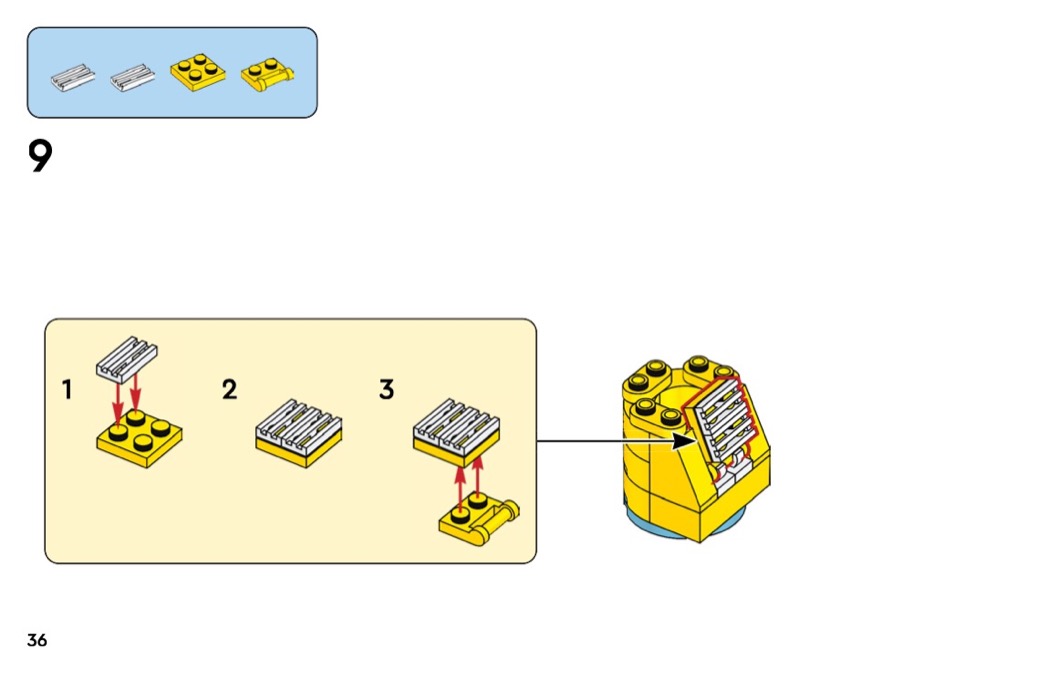 9

1 2 3

36