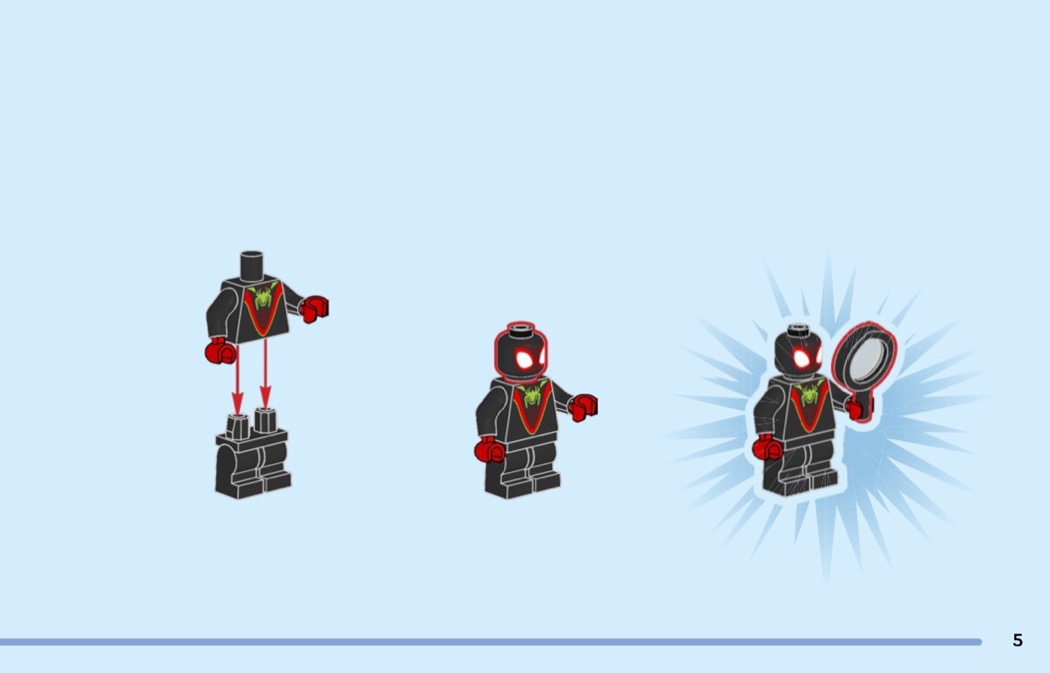 5