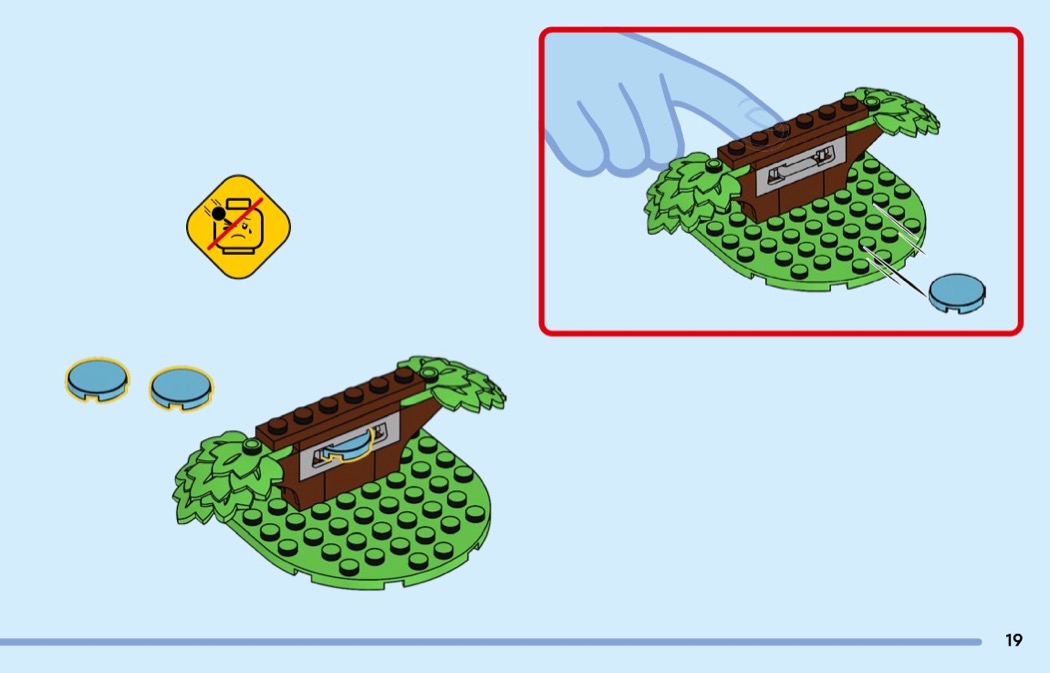 19