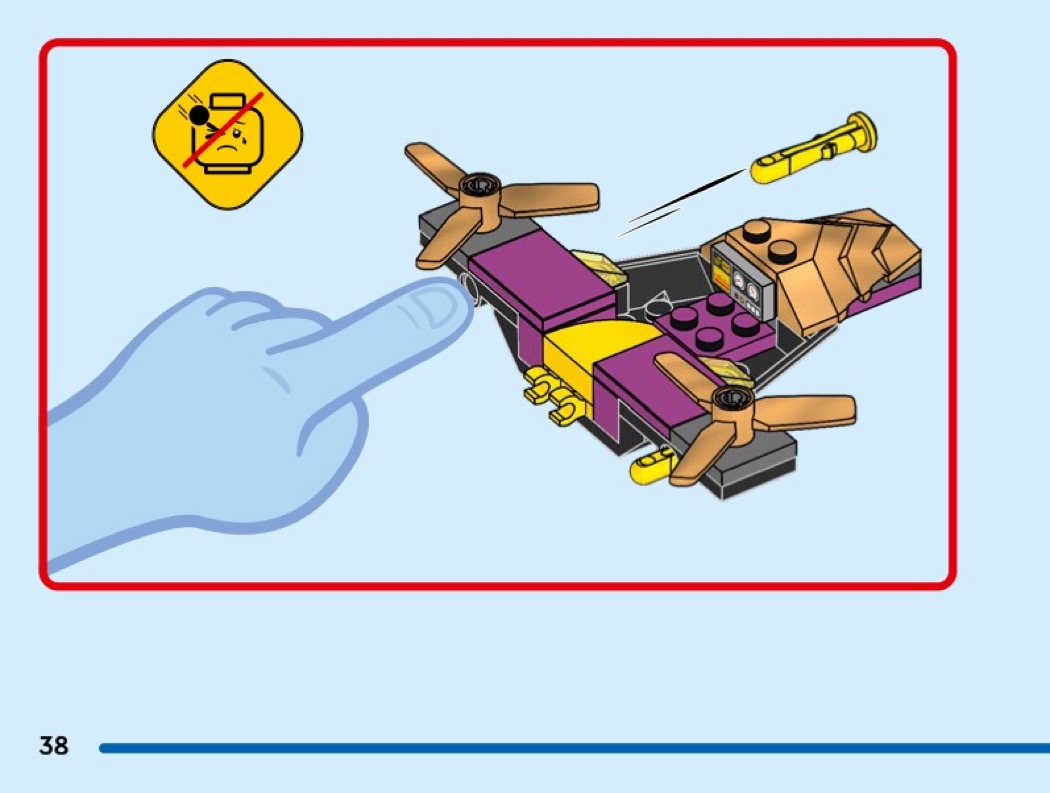 38