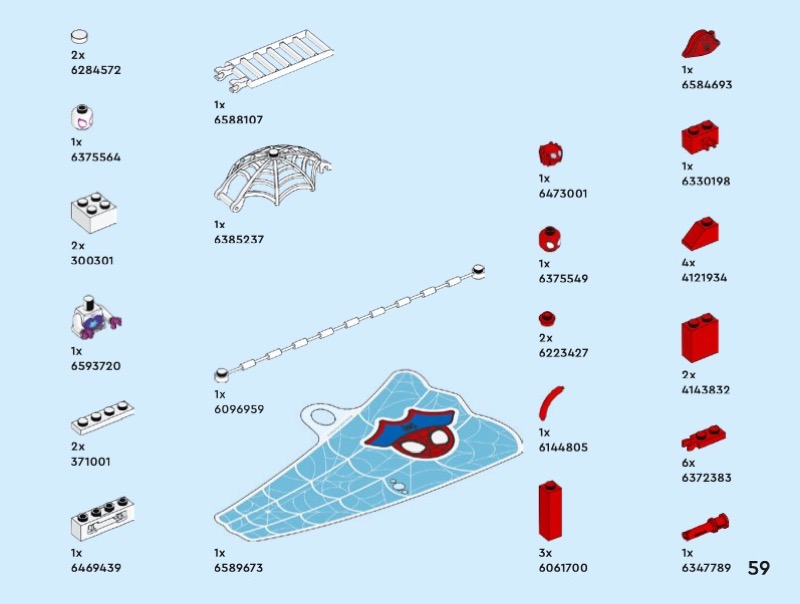 2x
6284572

1x
6375564

2x
300301

1x
6593720

2x
371001

1x
6469439

1x
6588107

1x
6385237

1x
6096959

1x
6589673

1x
6473001

1x
6375549

2x
6223427

1x
6144805

3x
6061700

1x
6584693

1x
6330198

4x
4121934

2x
4143832

6x
6372383

1x
6347789

59