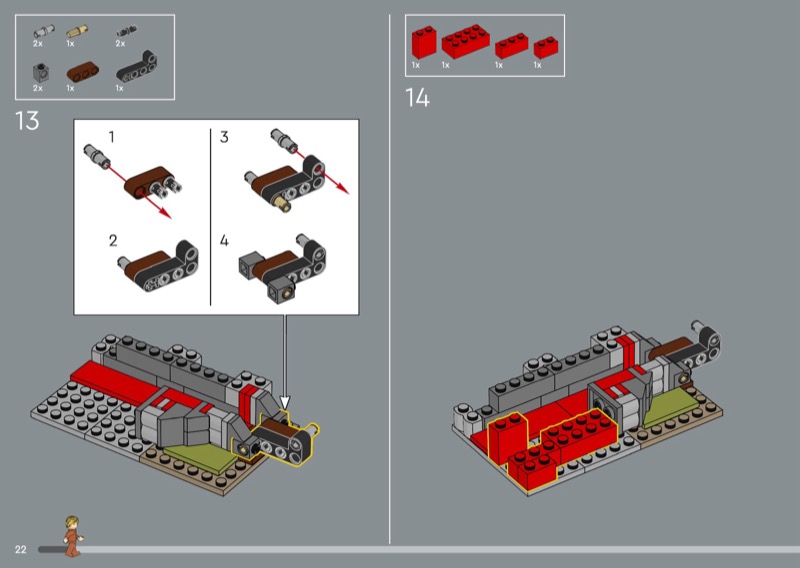 2x 1x 2x
2x 1x 1x

13

1
2
3
4

1x 1x 1x 1x

14

22