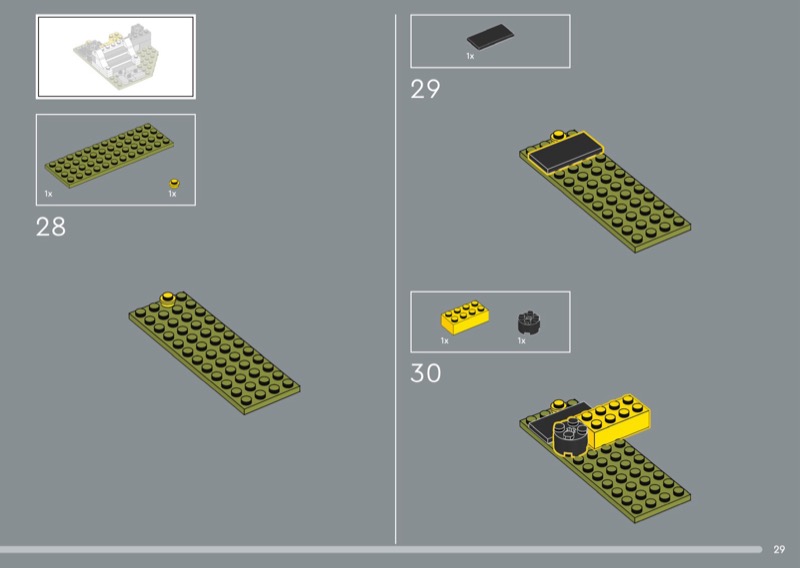 1x 1x

28

1x

29

1x 1x

30

29