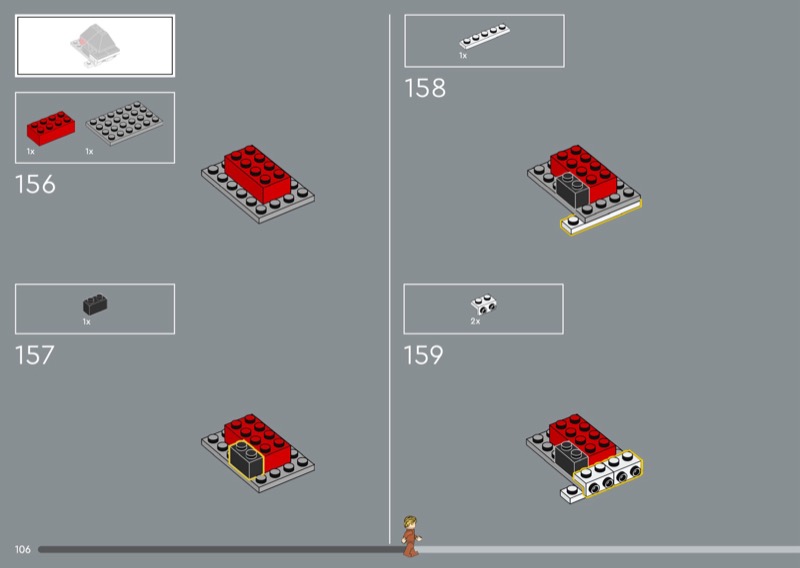 1x 1x

156

1x

157

1x

158

2x

159

106