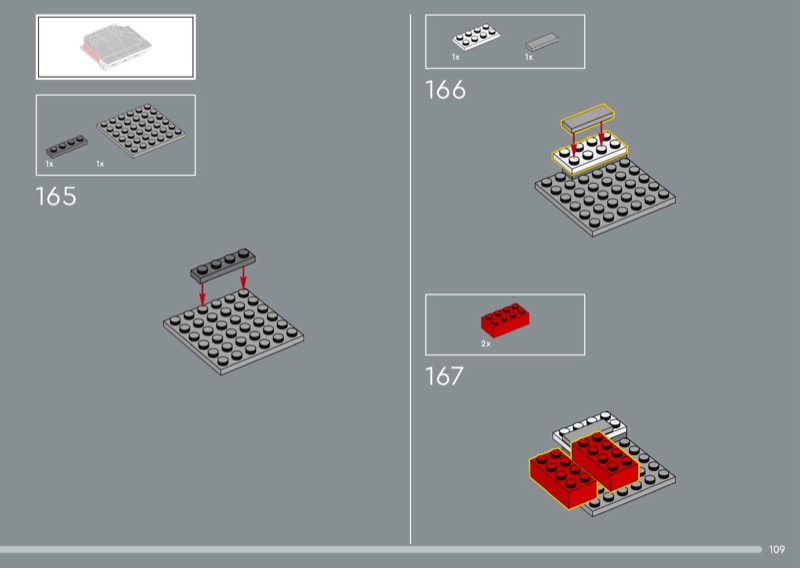 1x 1x

165

1x 1x

166

2x

167

109