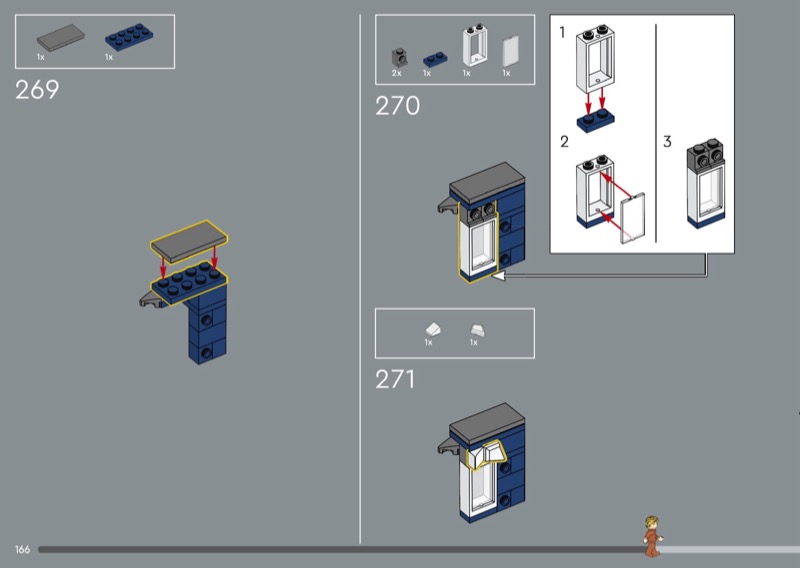 1x 1x

269

2x 1x 1x 1x

270

1

2

3

1x 1x

271

166