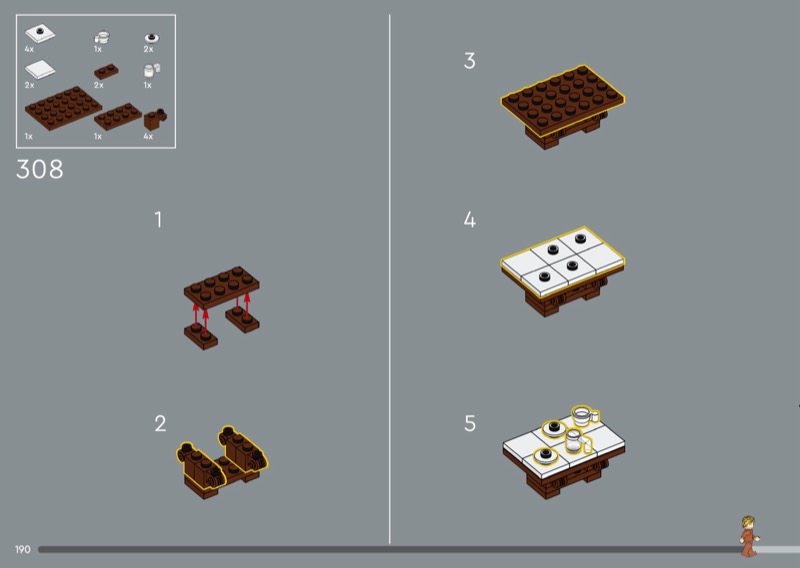 4x
1x
2x
2x
2x
1x
1x
1x
4x

308

1

2

3

4

5

190