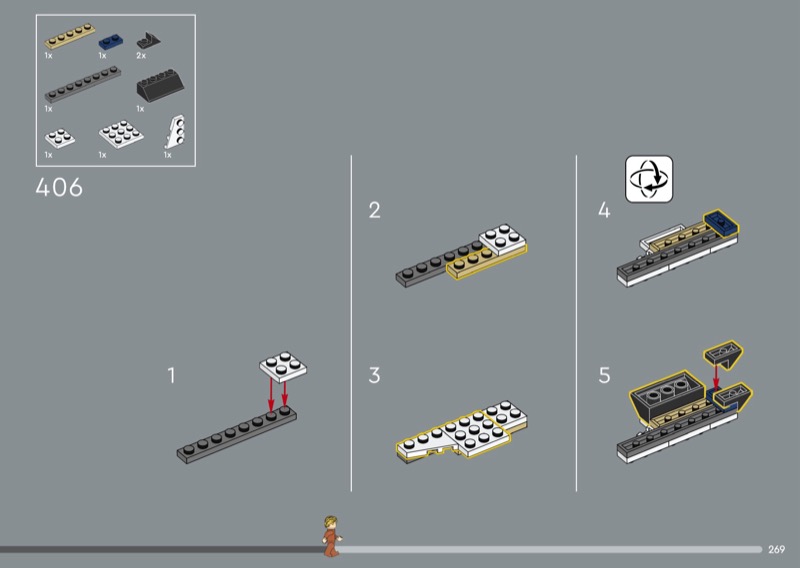 1x 1x 2x
1x 1x
1x 1x 1x
406
1
2
3
4
5
269