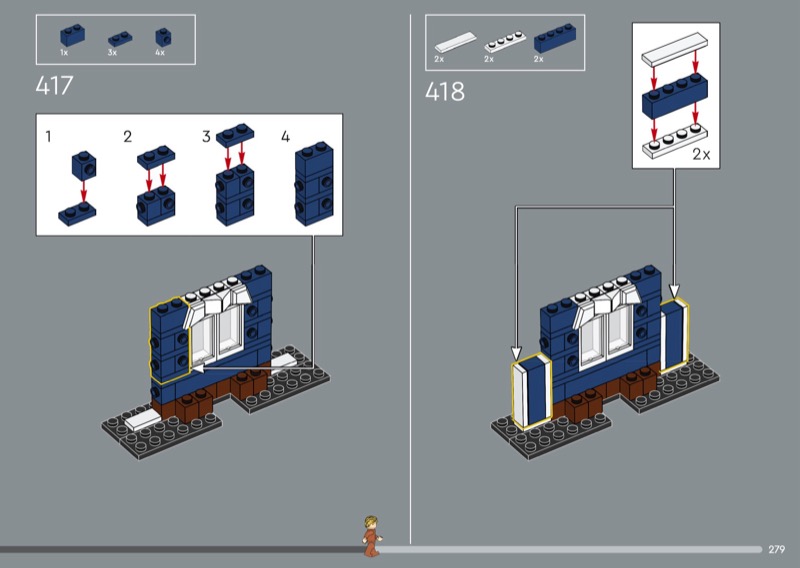 1x 3x 4x

417

1 2 3 4

2x 2x 2x

418

2x

279